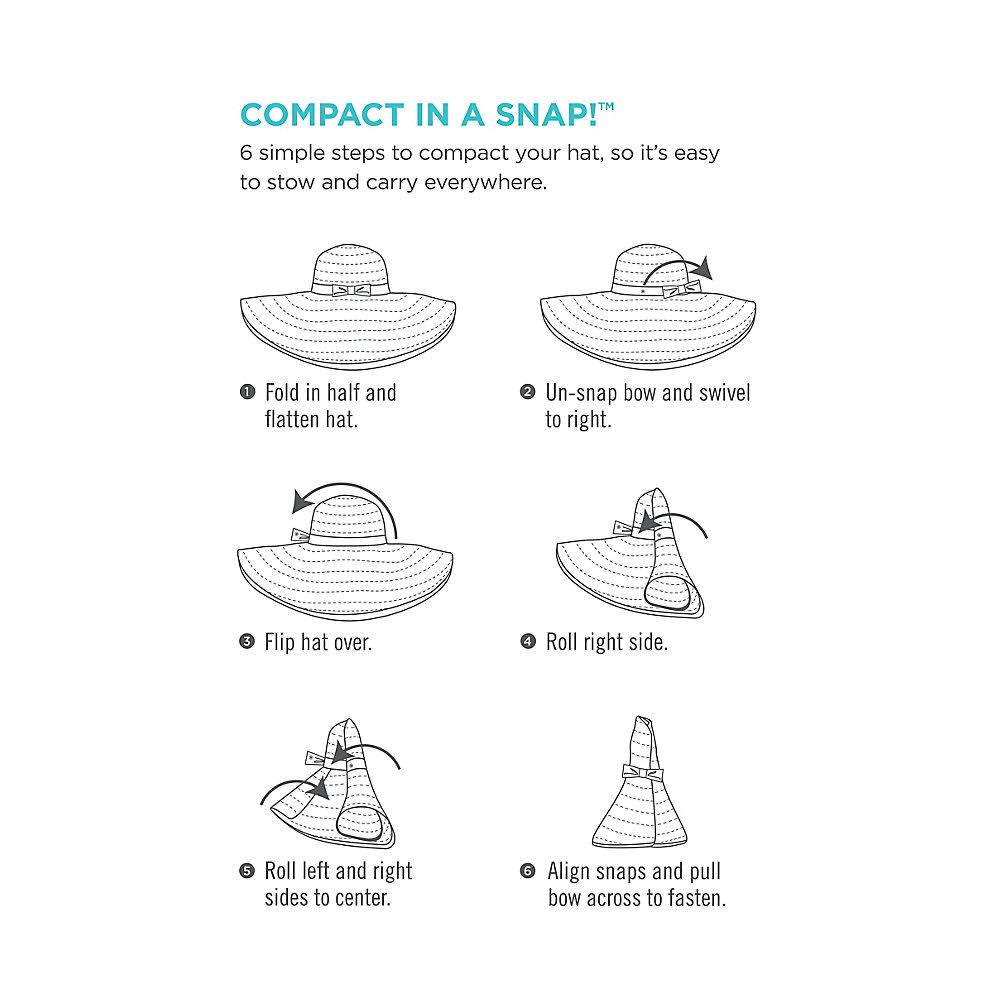 COMPACT IN A SNAP!™

6 simple steps to compact your hat, so it's easy to stow and carry everywhere.

❶ Fold in half and flatten hat.

❷ Un-snap bow and swivel to right.

❸ Flip hat over.

❹ Roll right side.

❺ Roll left and right sides to center.

❻ Align snaps and pull bow across to fasten.