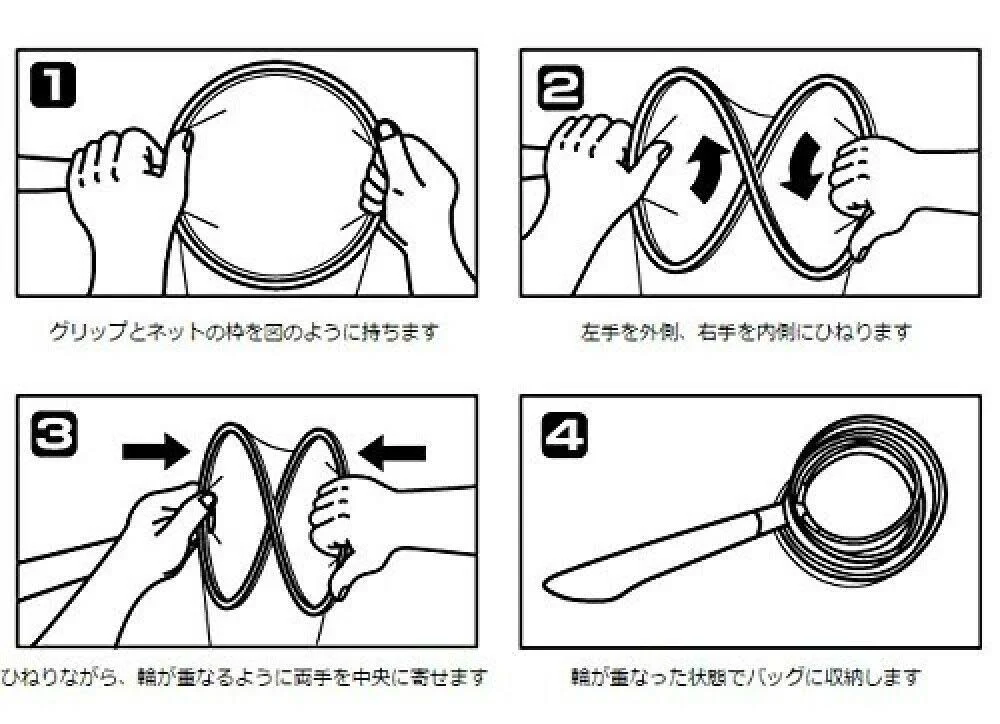 1

グリップとネットの枠を図のように持ちます

2

左手を外側、右手を内側にひねります

3

ひねりながら、輪が重なるように両手を中央に寄せます

4

輪が重なった状態でバッグに収納します