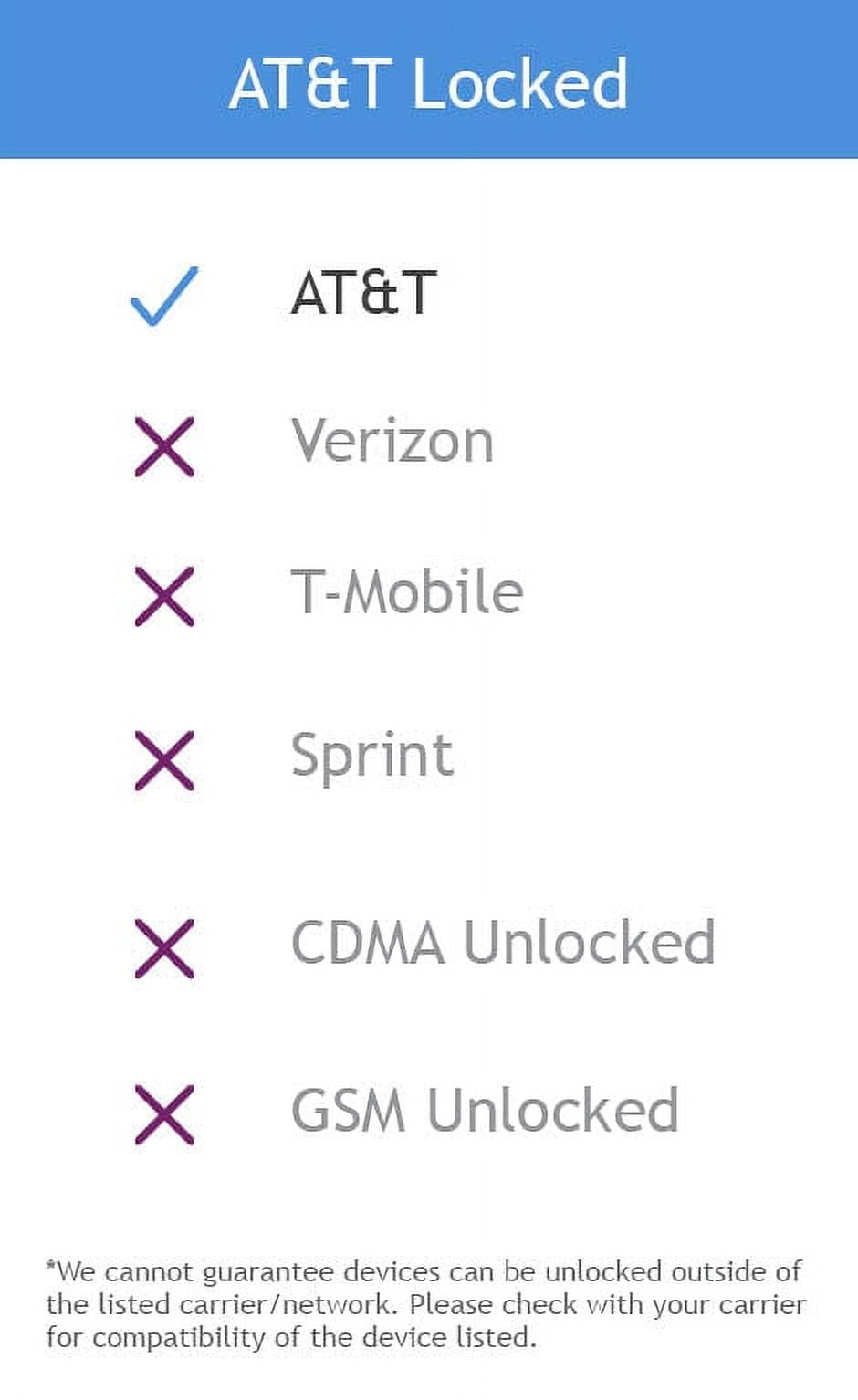 AT&T Locked

✓ AT&T

✗ Verizon

✗ T-Mobile

✗ Sprint

✗ CDMA Unlocked

✗ GSM Unlocked

*We cannot guarantee devices can be unlocked outside of the listed carrier/network. Please check with your carrier for compatibility of the device listed.